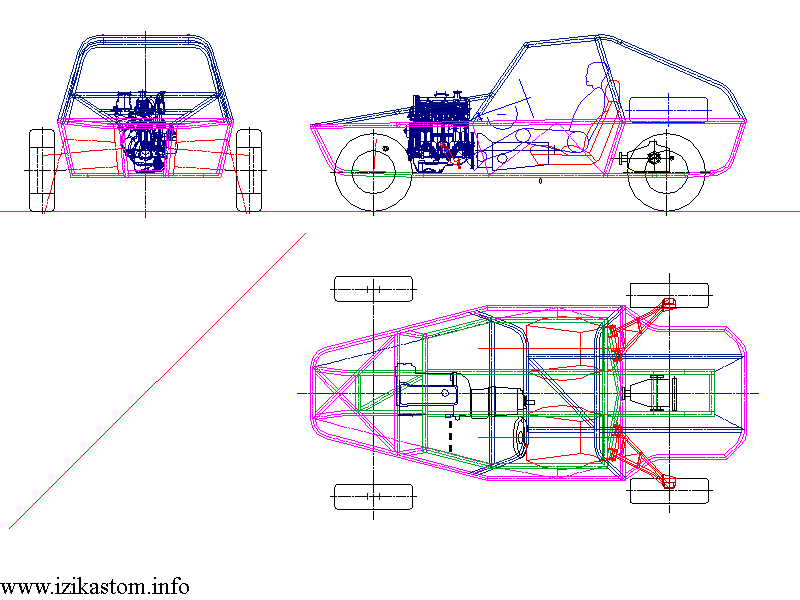 www.izikastom.info