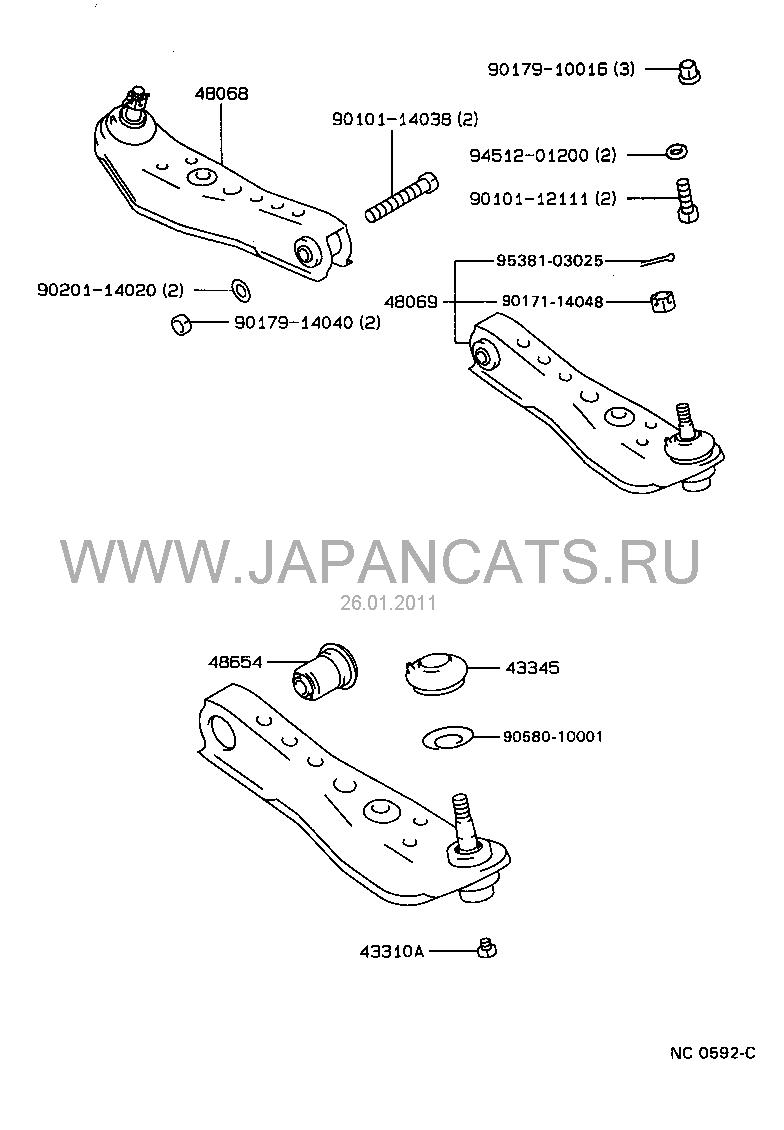 90179-10016 (3)

48068

90101-14038 (2)

94512-01200 (2)

90101-12111 (2)

95381-03025

90201-14020 (2)

48069

90171-14048

90179-14040 (2)

WWW.JAPANCATS.RU
26.01.2011

48654

43345

90580-10001

43310A

NC 0592-C