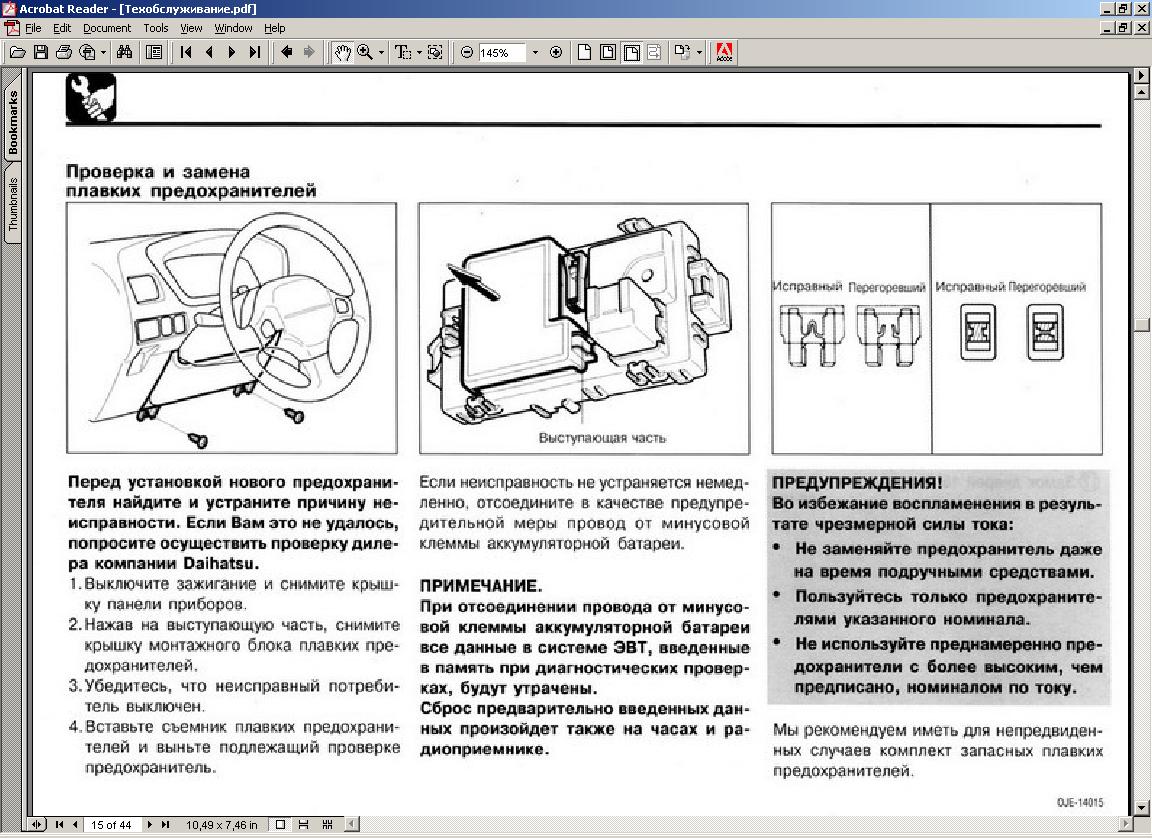 Acrobat Reader - [Техобслуживание.pdf]

File Edit Document Tools View Window Help

145%

Bookmarks Thumbnails

Проверка и замена плавких предохранителей

Выступающая часть

Исправный Перегоревший Исправный Перегоревший

Перед установкой нового предохранителя найдите и устраните причину неисправности. Если Вам это не удалось, попросите осуществить проверку дилера компании Daihatsu.

1. Выключите зажигание и снимите крышку панели приборов.

2. Нажав на выступающую часть, снимите крышку монтажного блока плавких предохранителей.

3. Убедитесь, что неисправный потребитель выключен.

4. Вставьте съемник плавких предохранителей и выньте подлежащий проверке предохранитель.

Если неисправность не устраняется немедленно, отсоедините в качестве предупредительной меры провод от минусовой клеммы аккумуляторной батареи.

ПРИМЕЧАНИЕ.

При отсоединении провода от минусовой клеммы аккумуляторной батареи все данные в системе ЭВТ, введенные в память при диагностических проверках, будут утрачены.

Сброс предварительно введенных данных произойдет также на часах и радиоприемнике.

ПРЕДУПРЕЖДЕНИЯ!

Во избежание воспламенения в результате чрезмерной силы тока:

• Не заменяйте предохранитель даже на время подручными средствами.

• Пользуйтесь только предохранителями указанного номинала.

• Не используйте преднамеренно предохранители с более высоким, чем предписано, номиналом по току.

Мы рекомендуем иметь для непредвиденных случаев комплект запасных плавких предохранителей.

0JE-14015

15 of 44 10,49 x 7,46 in