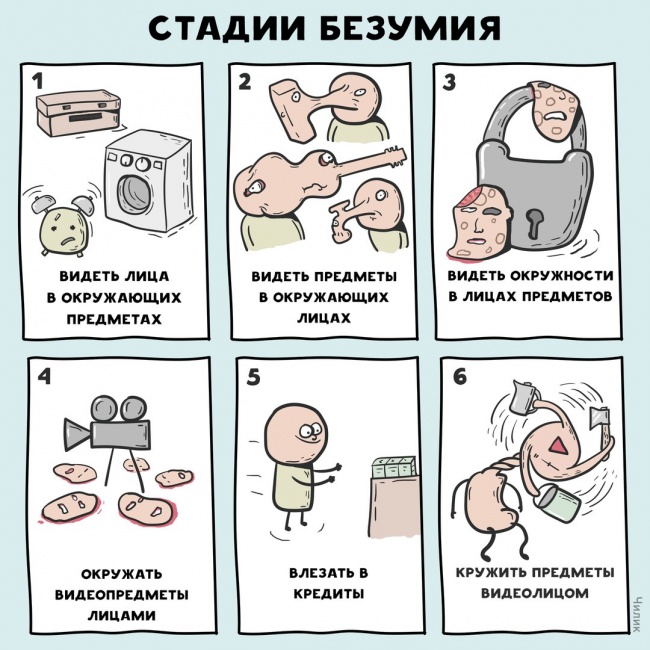 СТАДИИ БЕЗУМИЯ

1
ВИДЕТЬ ЛИЦА В ОКРУЖАЮЩИХ ПРЕДМЕТАХ

2
ВИДЕТЬ ПРЕДМЕТЫ В ОКРУЖАЮЩИХ ЛИЦАХ

3
ВИДЕТЬ ОКРУЖНОСТИ В ЛИЦАХ ПРЕДМЕТОВ

4
ОКРУЖАТЬ ВИДЕОПРЕДМЕТЫ ЛИЦАМИ

5
ВЛЕЗАТЬ В КРЕДИТЫ

6
КРУЖИТЬ ПРЕДМЕТЫ ВИДЕОЛИЦОМ

Чилик