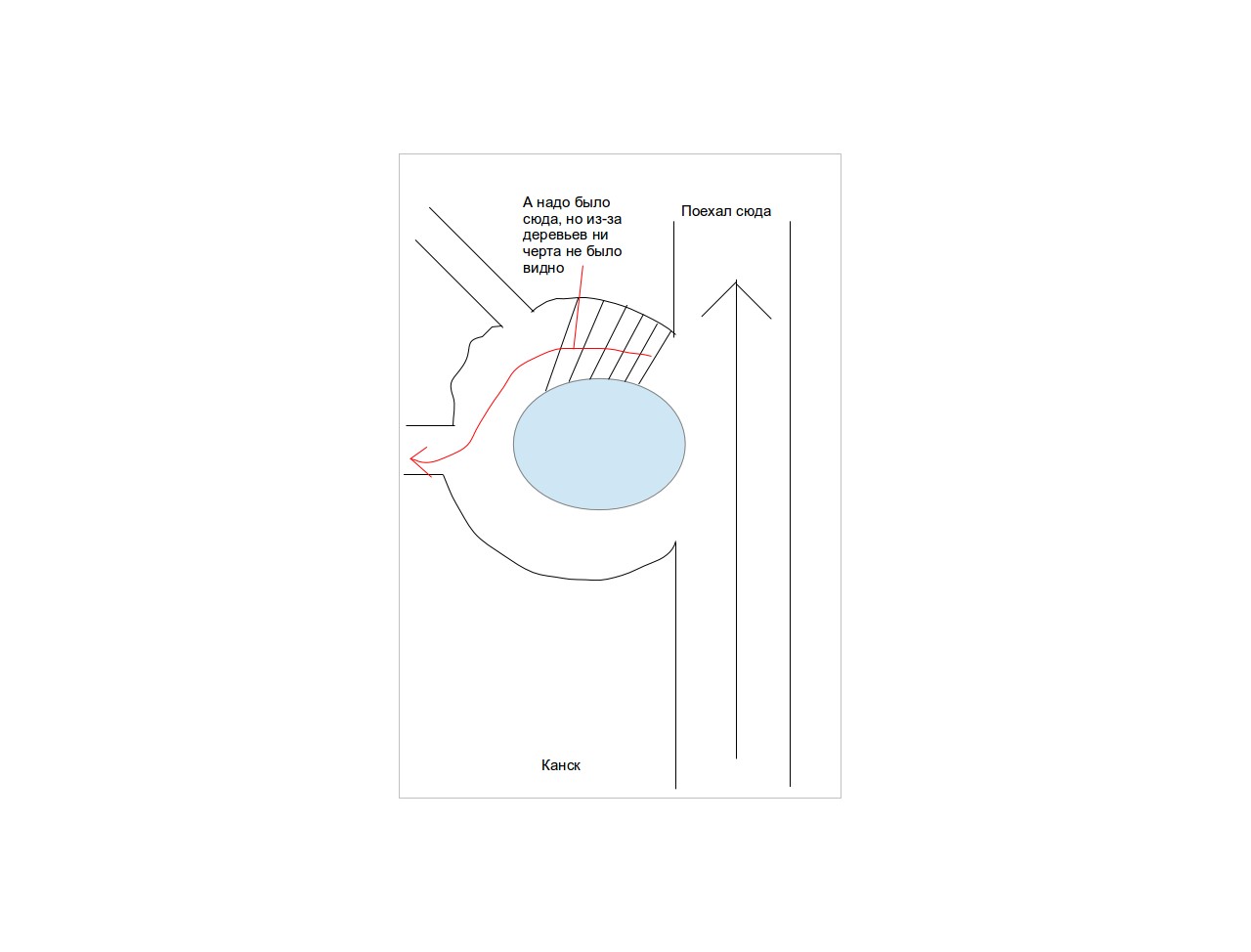 А надо было сюда, но из-за деревьев ни черта не было видно

Поехал сюда

Канск