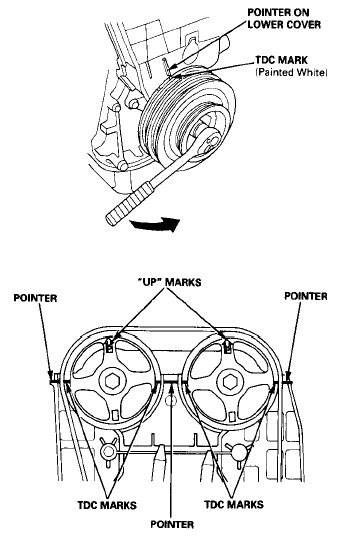 POINTER ON LOWER COVER

TDC MARK (Painted White)

"UP" MARKS

POINTER

POINTER

TDC MARKS

TDC MARKS

POINTER