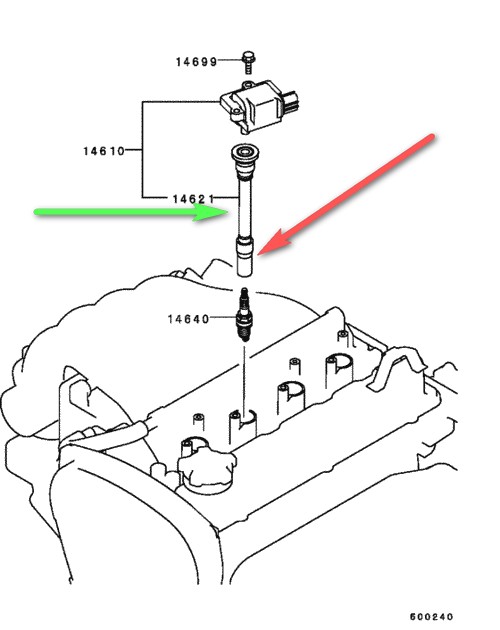 14699

14610

14621

14640

600240