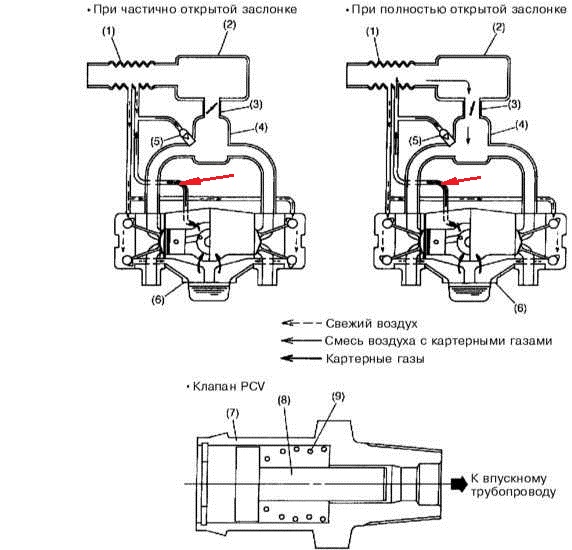 • При частично открытой заслонке

(1)
(2)
(3)
(4)
(5)
(6)

• При полностью открытой заслонке

(1)
(2)
(3)
(4)
(5)
(6)

Свежий воздух
Смесь воздуха с картерными газами
Картерные газы

• Клапан PCV

(7)
(8)
(9)

К впускному трубопроводу