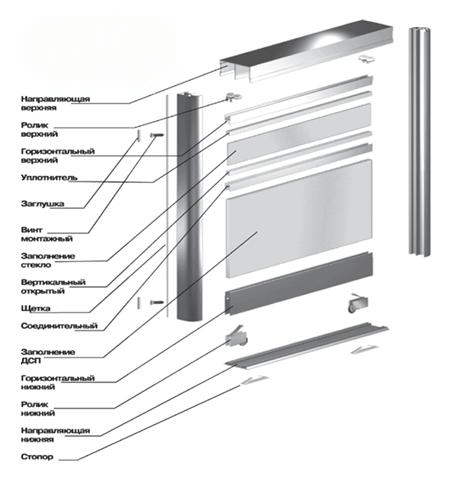 Направляющая верхняя

Ролик верхний

Горизонтальный верхний

Уплотнитель

Заглушка

Винт монтажный

Заполнение стекло

Вертикальный открытый

Щетка

Соединительный

Заполнение ДСП

Горизонтальный нижний

Ролик нижний

Направляющая нижняя

Стопор